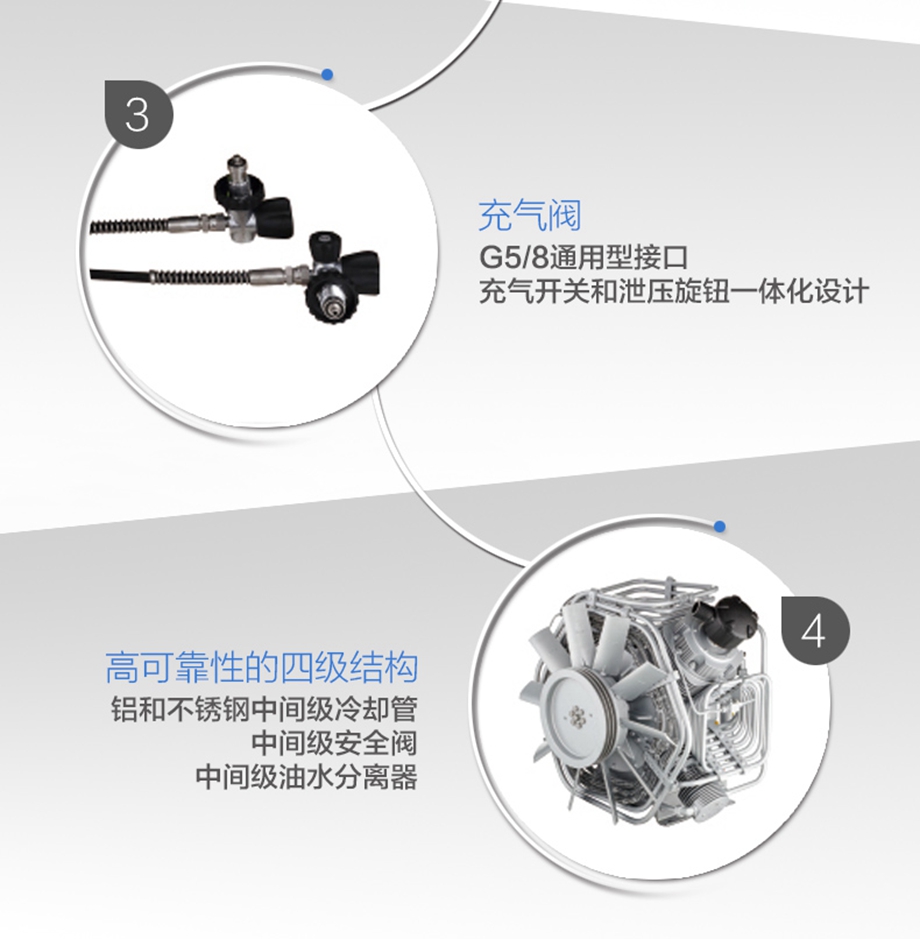 3

充气阀
G5/8通用型接口
充气开关和泄压旋钮一体化设计

4

高可靠性的四级结构
铝和不锈钢中间级冷却管
中间级安全阀
中间级油水分离器